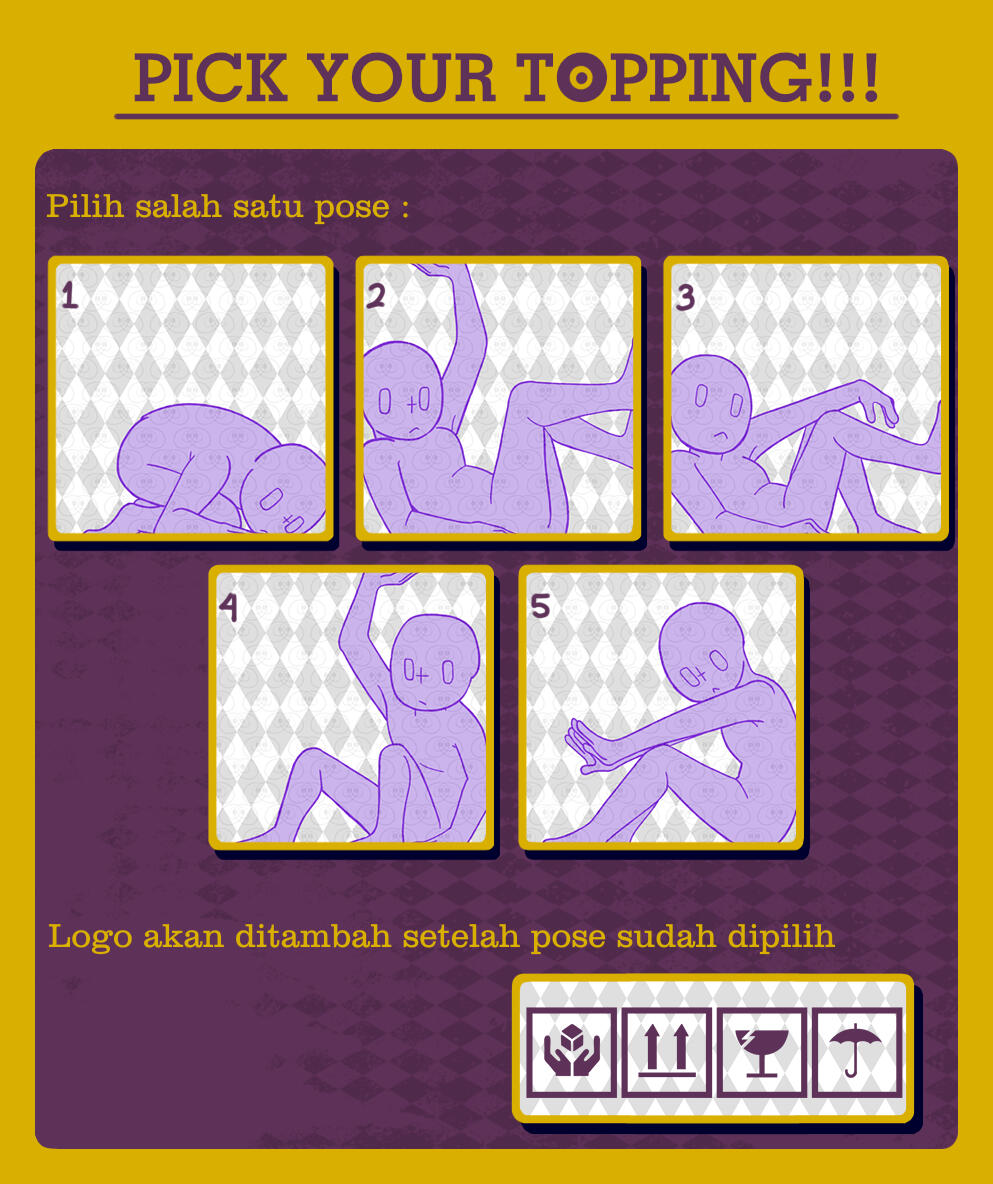 PICK YOUR TOPPING!!!

Pilih salah satu pose :

1

2

3

4

5

Logo akan ditambah setelah pose sudah dipilih